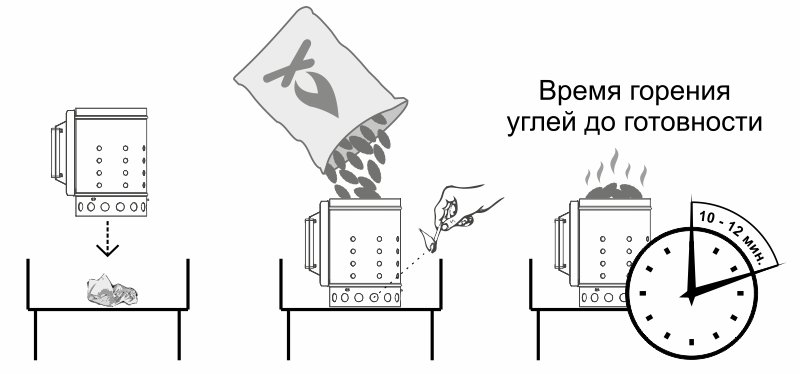 Время горения углей до готовности

10 - 12 мин.